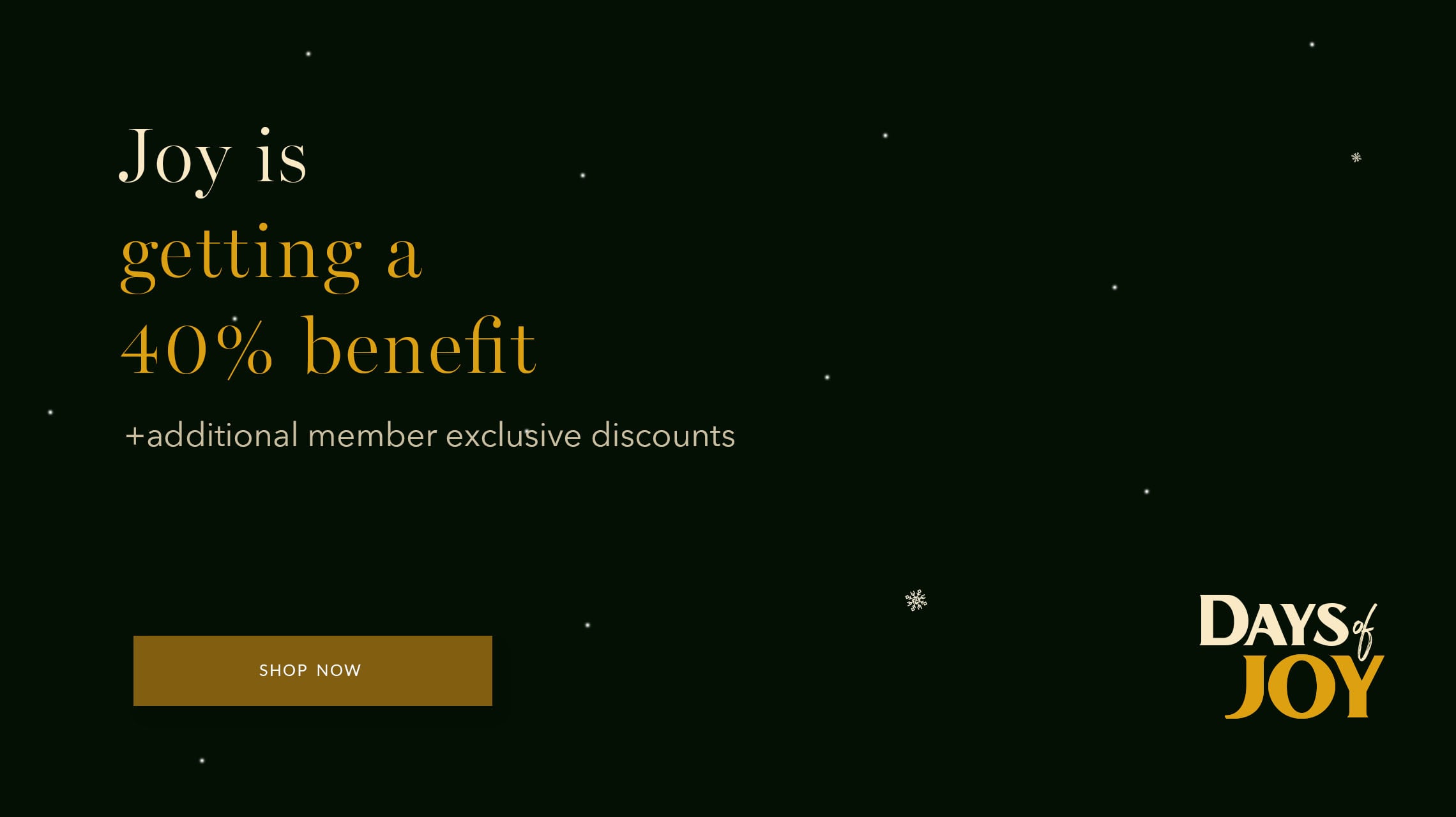 Joy is
getting a
40% benefit

+additional member exclusive discounts

SHOP NOW

DAYS of
JOY